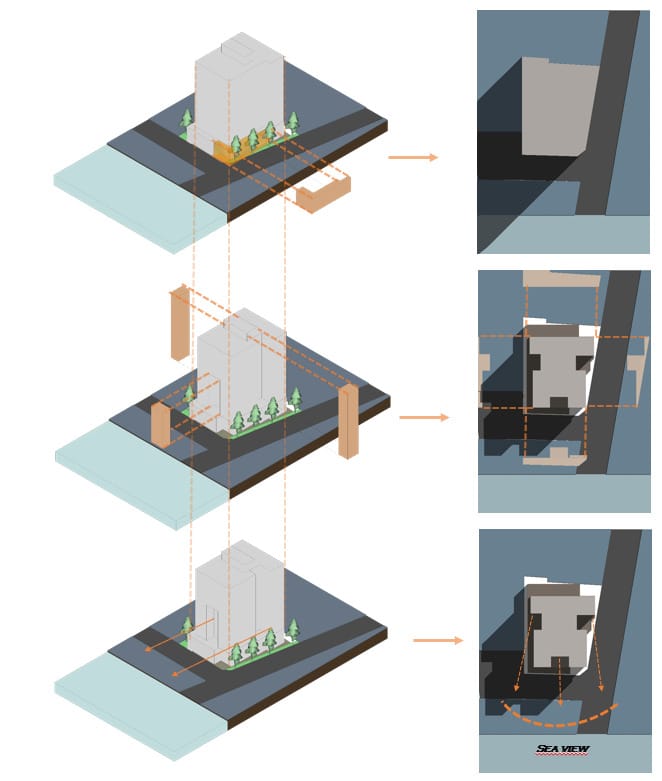 SEA VIEW